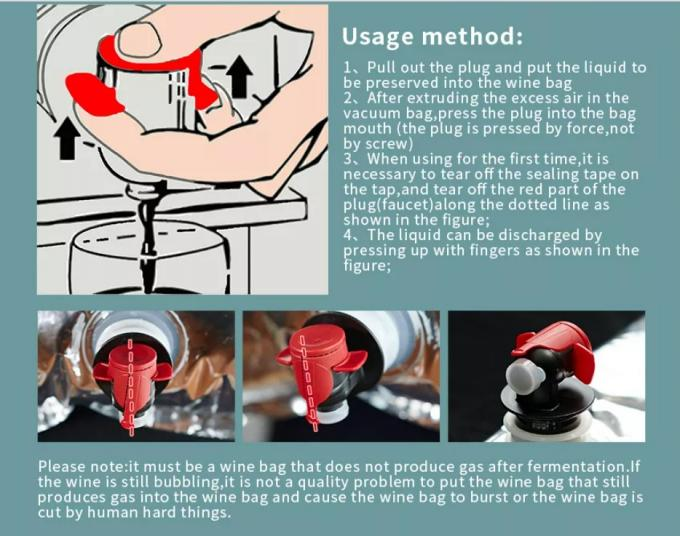 Usage method:

1、Pull out the plug and put the liquid to be preserved into the wine bag
2、After extruding the excess air in the vacuum bag,press the plug into the bag mouth (the plug is pressed by force,not by screw)
3、When using for the first time,it is necessary to tear off the sealing tape on the tap,and tear off the red part of the plug(faucet)along the dotted line as shown in the figure;
4、The liquid can be discharged by pressing up with fingers as shown in the figure;

Please note:it must be a wine bag that does not produce gas after fermentation.If the wine is still bubbling,it is not a quality problem to put the wine bag that still produces gas into the wine bag and cause the wine bag to burst or the wine bag is cut by human hard things.